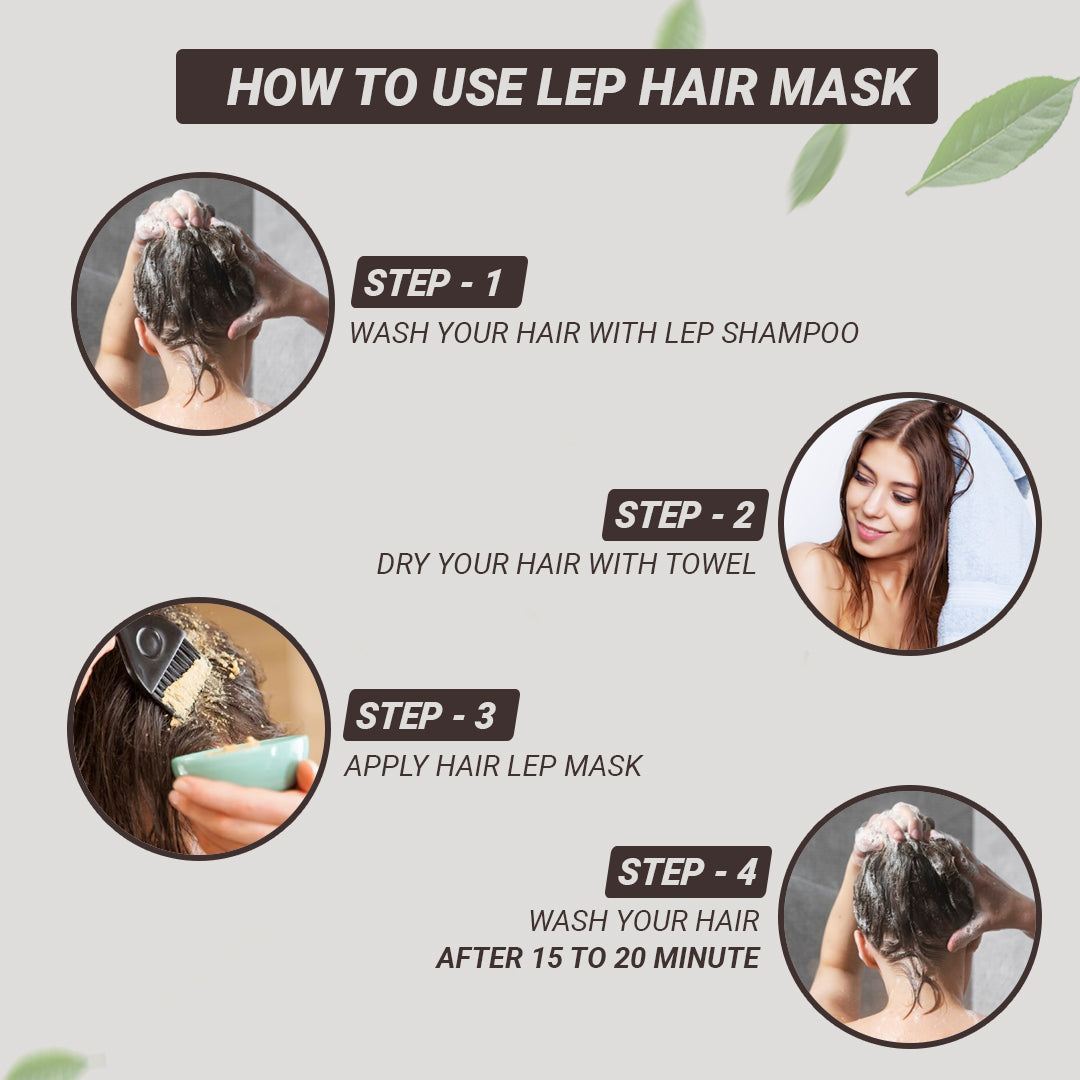 HOW TO USE LEP HAIR MASK

STEP - 1
WASH YOUR HAIR WITH LEP SHAMPOO

STEP - 2
DRY YOUR HAIR WITH TOWEL

STEP - 3
APPLY HAIR LEP MASK

STEP - 4
WASH YOUR HAIR
AFTER 15 TO 20 MINUTE